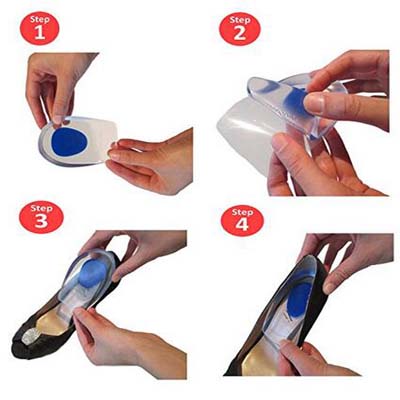 Step 1

Step 2

Step 3

Step 4